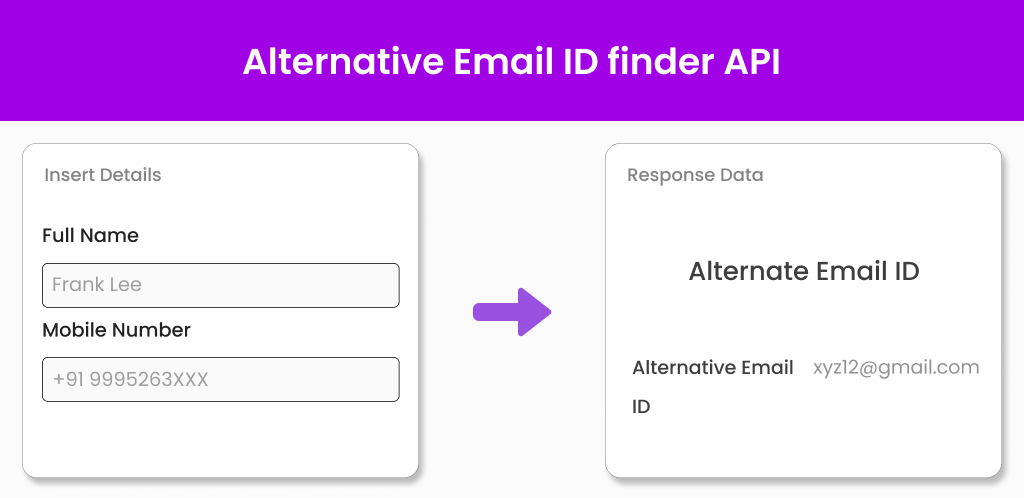 Alternative Email ID finder API

Insert Details

Full Name

Frank Lee

Mobile Number

+91 9995263XXX

Response Data

Alternate Email ID

Alternative Email ID

xyz12@gmail.com