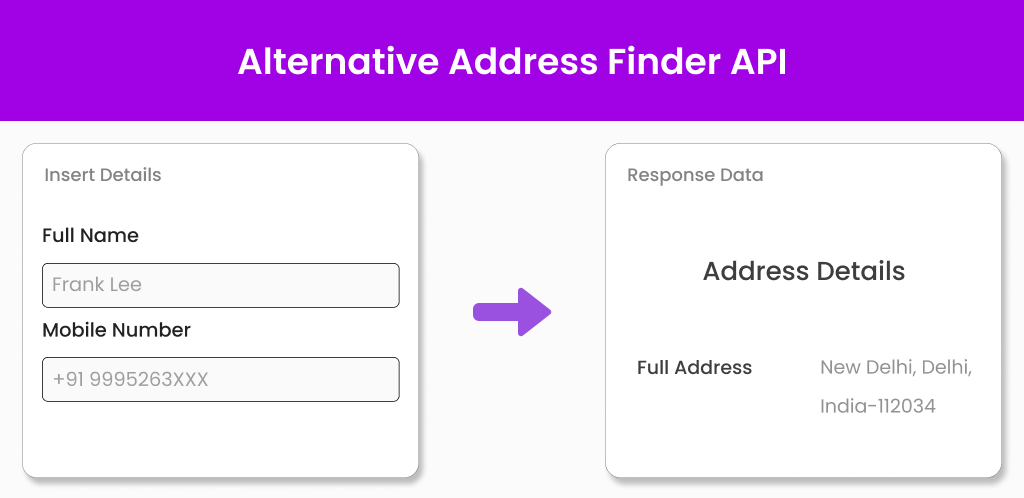 Alternative Address Finder API

Insert Details

Full Name

Frank Lee

Mobile Number

+91 9995263XXX

Response Data

Address Details

Full Address

New Delhi, Delhi, India-112034