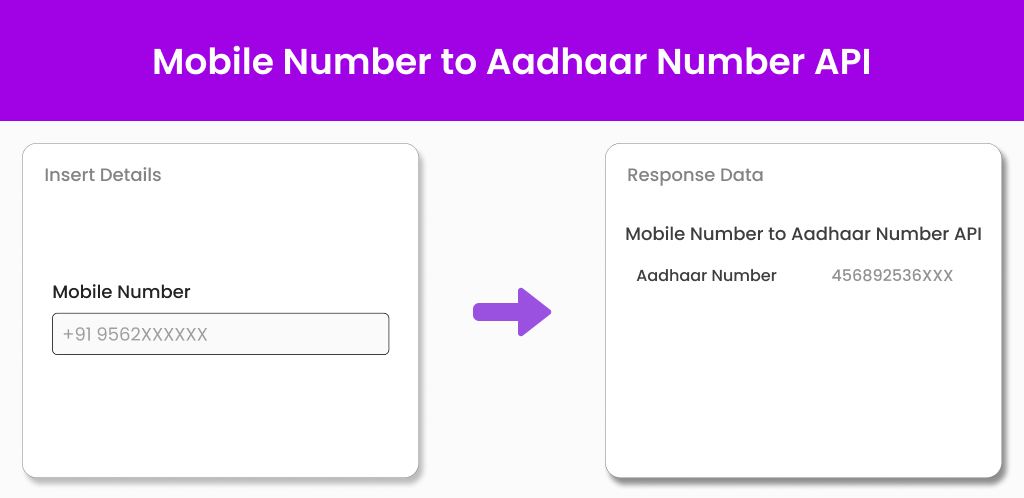 Mobile Number to Aadhaar Number API

Insert Details

Mobile Number

+91 9562XXXXXX

Response Data

Mobile Number to Aadhaar Number API

Aadhaar Number 456892536XXX