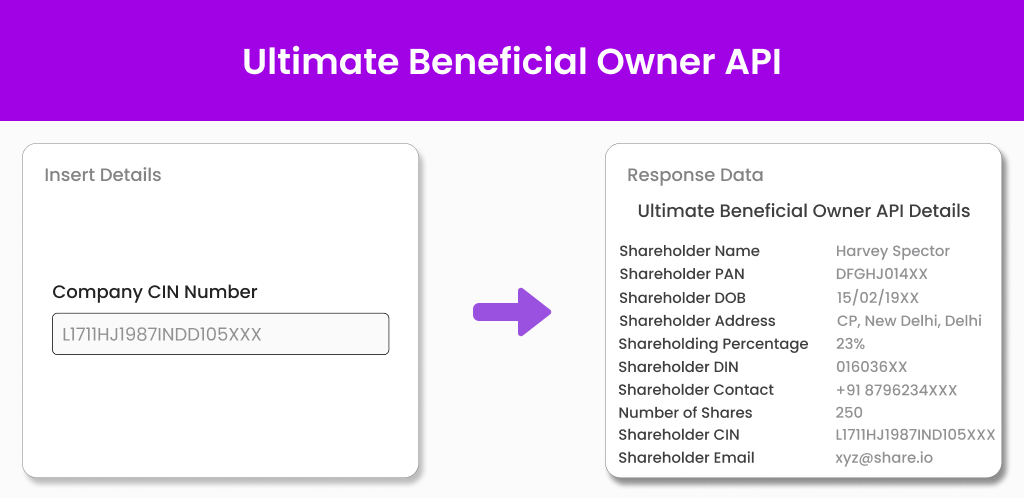 Ultimate Beneficial Owner API

Insert Details

Company CIN Number

L1711HJ1987INDD105XXX

Response Data

Ultimate Beneficial Owner API Details

| Shareholder Name | Harvey Spector |
|---|---|
| Shareholder PAN | DFGHJ014XX |
| Shareholder DOB | 15/02/19XX |
| Shareholder Address | CP, New Delhi, Delhi |
| Shareholding Percentage | 23% |
| Shareholder DIN | 016036XX |
| Shareholder Contact | +91 8796234XXX |
| Number of Shares | 250 |
| Shareholder CIN | L1711HJ1987IND105XXX |
| Shareholder Email | xyz@share.io |