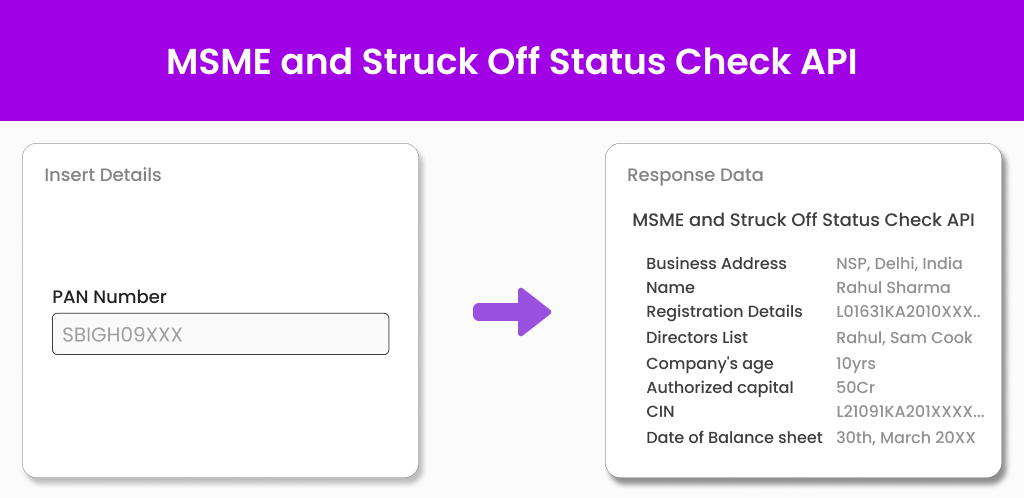 MSME and Struck Off Status Check API

Insert Details

PAN Number

SBIGH09XXX

Response Data

MSME and Struck Off Status Check API

| | |
|---|---|
| Business Address | NSP, Delhi, India |
| Name | Rahul Sharma |
| Registration Details | L01631KA2010XXX.. |
| Directors List | Rahul, Sam Cook |
| Company's age | 10yrs |
| Authorized capital | 50Cr |
| CIN | L21091KA201XXXX... |
| Date of Balance sheet | 30th, March 20XX |