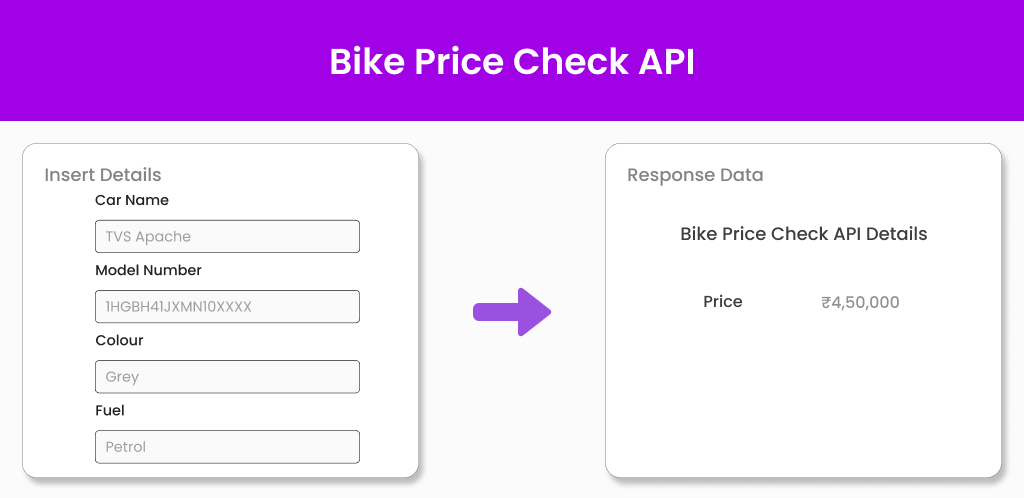 Bike Price Check API

Insert Details

Car Name

TVS Apache

Model Number

1HGBH41JXMN10XXXX

Colour

Grey

Fuel

Petrol

Response Data

Bike Price Check API Details

Price ₹4,50,000