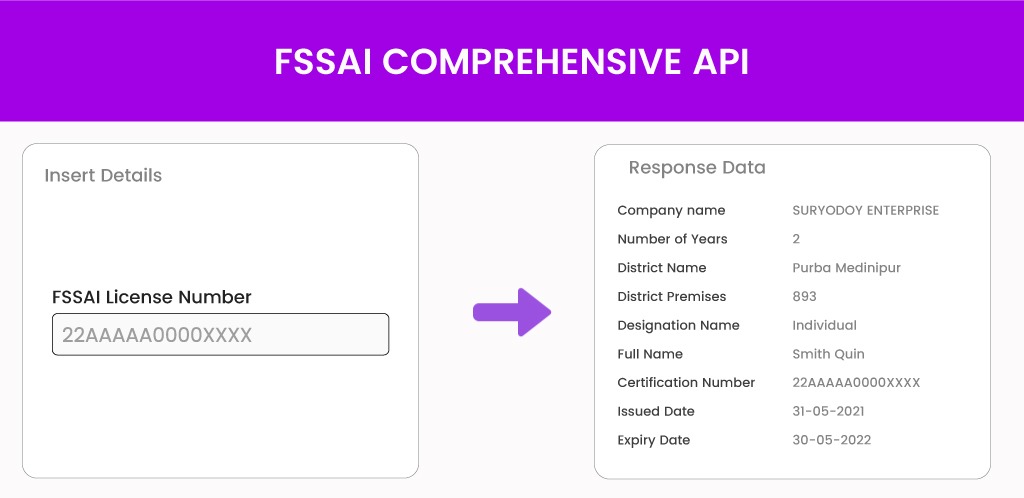 FSSAI COMPREHENSIVE API

Insert Details

FSSAI License Number

22AAAAA0000XXXX

Response Data

| Company name | SURYODOY ENTERPRISE |
|---|---|
| Number of Years | 2 |
| District Name | Purba Medinipur |
| District Premises | 893 |
| Designation Name | Individual |
| Full Name | Smith Quin |
| Certification Number | 22AAAAA0000XXXX |
| Issued Date | 31-05-2021 |
| Expiry Date | 30-05-2022 |